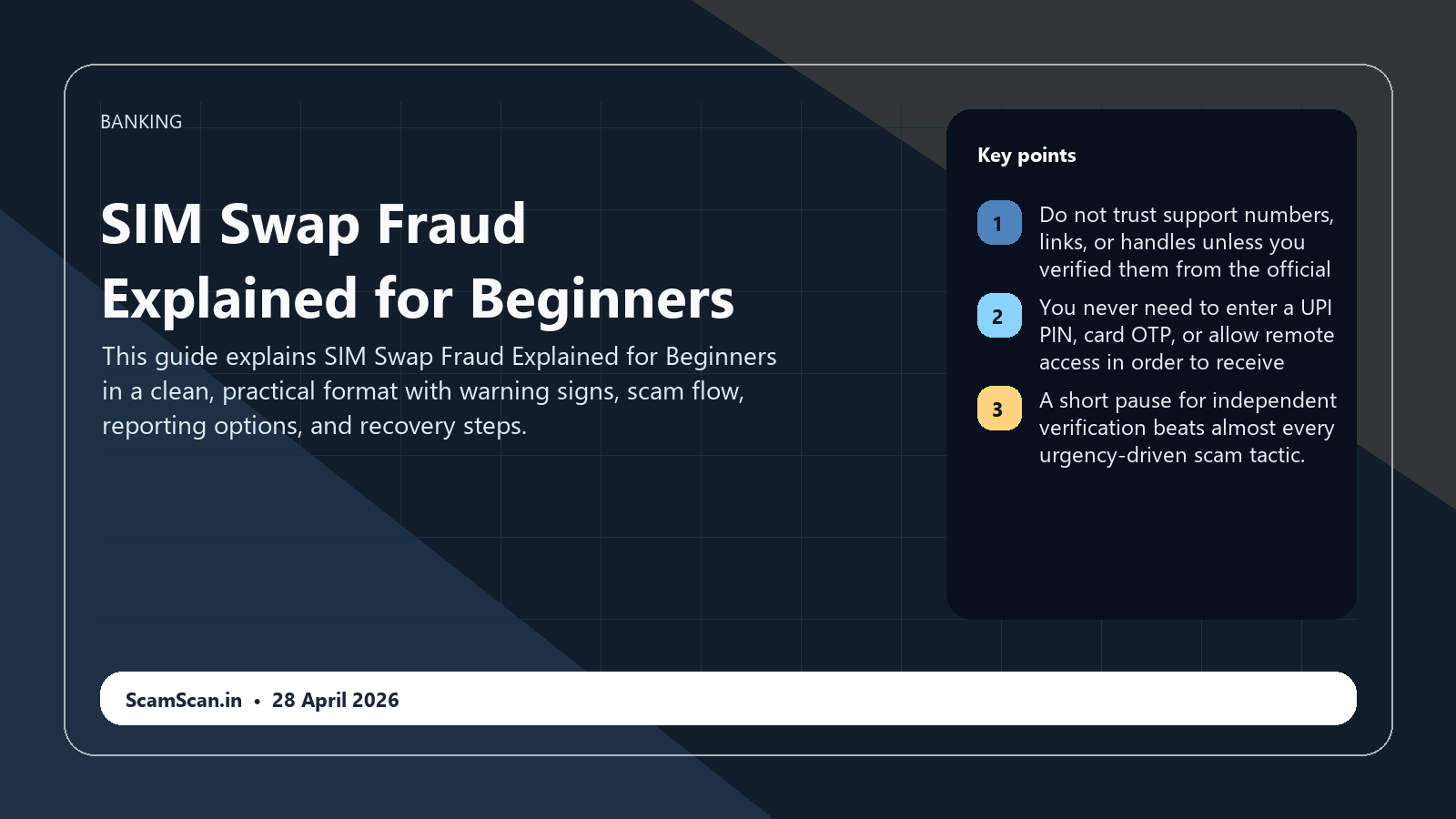 BANKING

SIM Swap Fraud Explained for Beginners

This guide explains SIM Swap Fraud Explained for Beginners in a clean, practical format with warning signs, scam flow, reporting options, and recovery steps.

Key points

1 Do not trust support numbers, links, or handles unless you verified them from the official

2 You never need to enter a UPI PIN, card OTP, or allow remote access in order to receive

3 A short pause for independent verification beats almost every urgency-driven scam tactic.

ScamScan.in • 28 April 2026